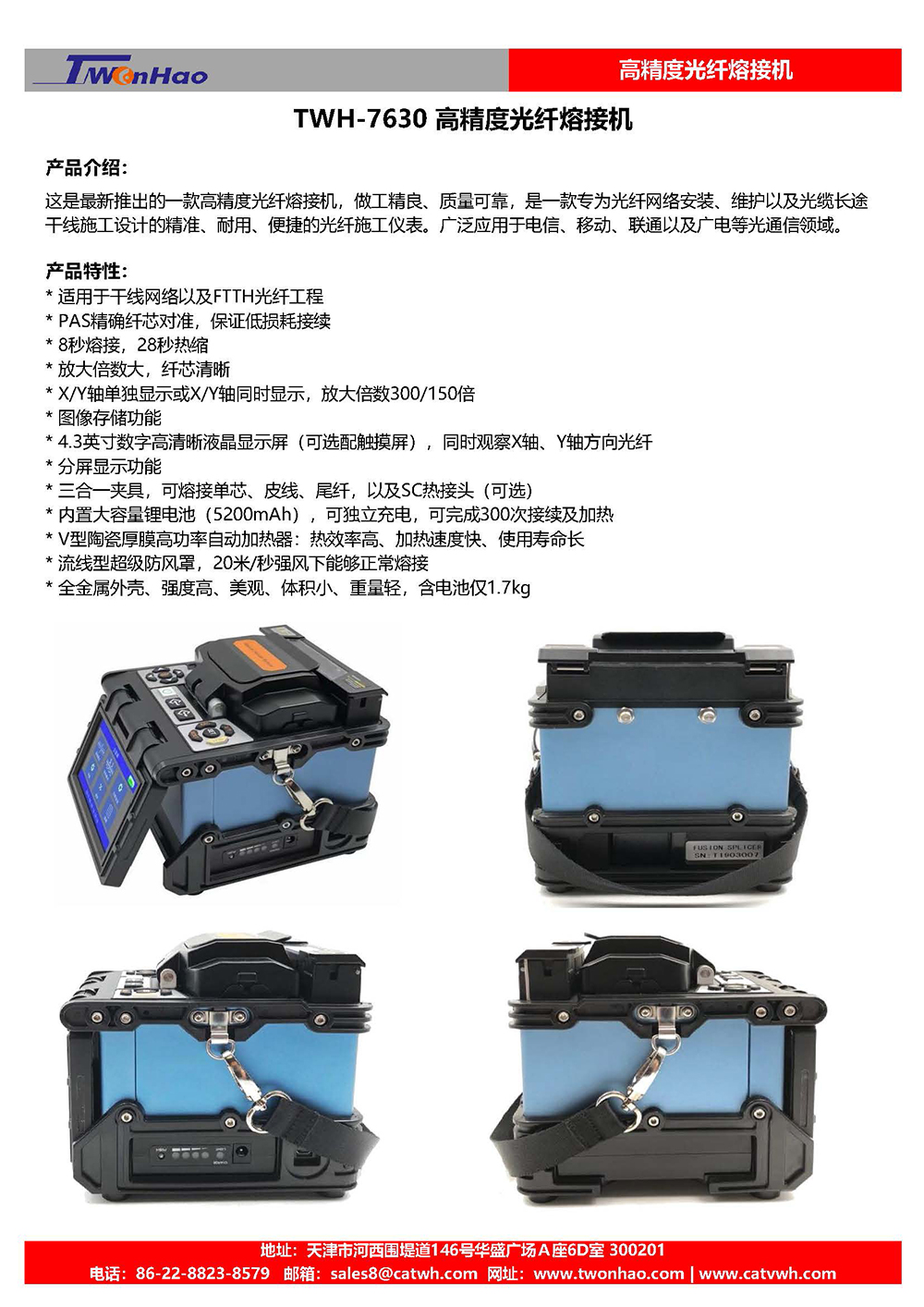 TWonHao

高精度光纤熔接机

TWH-7630 高精度光纤熔接机

产品介绍:

这是最新推出的一款高精度光纤熔接机，做工精良、质量可靠，是一款专为光纤网络安装、维护以及光缆长途干线施工设计的精准、耐用、便捷的光纤施工仪表。广泛应用于电信、移动、联通以及广电等光通信领域。

产品特性:
* 适用于干线网络以及FTTH光纤工程
* PAS精确纤芯对准，保证低损耗接续
* 8秒熔接，28秒热缩
* 放大倍数大，纤芯清晰
* X/Y轴单独显示或X/Y轴同时显示，放大倍数300/150倍
* 图像存储功能
* 4.3英寸数字高清晰液晶显示屏（可选配触摸屏），同时观察X轴、Y轴方向光纤
* 分屏显示功能
* 三合一夹具，可熔接单芯、皮线、尾纤，以及SC热接头（可选）
* 内置大容量锂电池（5200mAh），可独立充电，可完成300次接续及加热
* V型陶瓷厚膜高功率自动加热器：热效率高、加热速度快、使用寿命长
* 流线型超级防风罩，20米/秒强风下能够正常熔接
* 全金属外壳、强度高、美观、体积小、重量轻，含电池仅1.7kg

FUSION SPLICER
SN: T1903007

地址：天津市河西围堤道146号华盛广场A座6D室 300201
电话：86-22-8823-8579 邮箱：sales8@catwh.com 网址：www.twonhao.com | www.catvwh.com